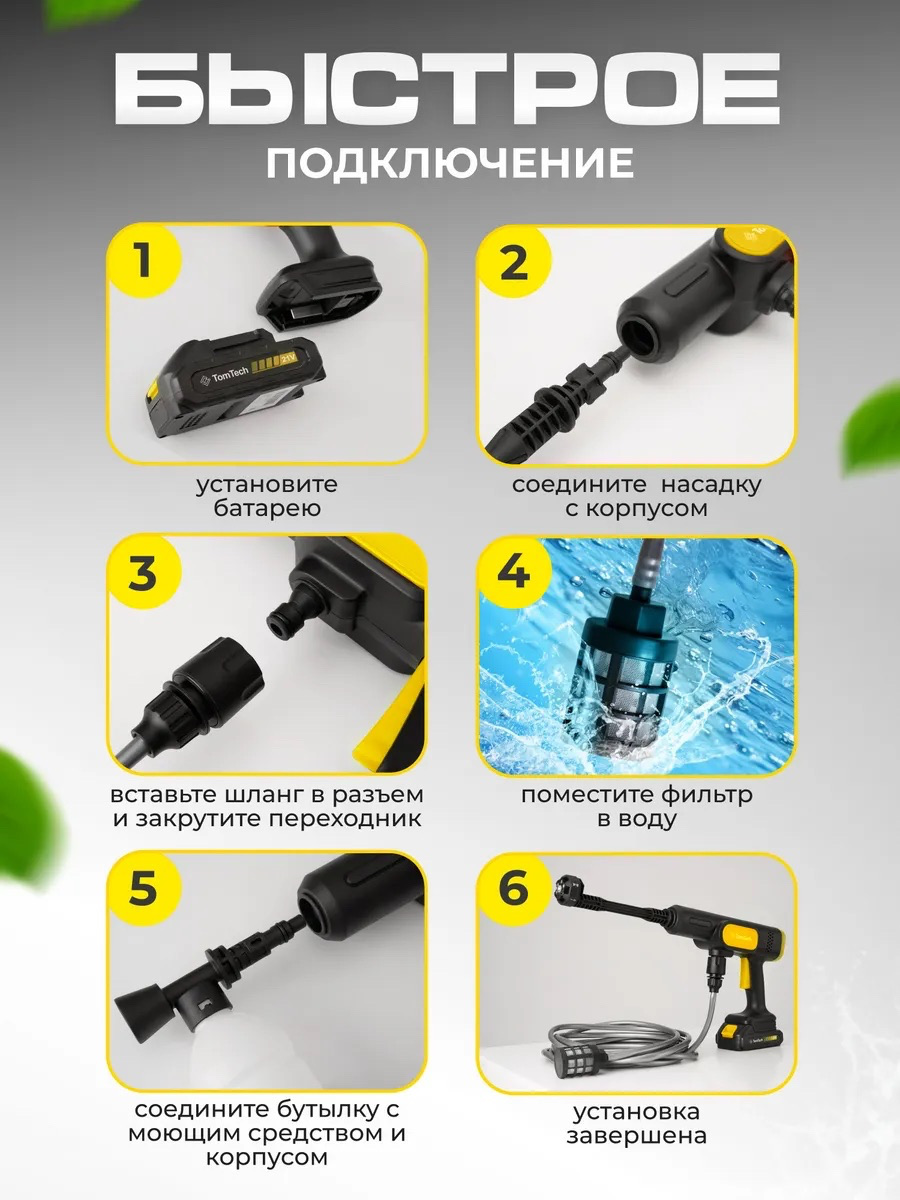 БЫСТРОЕ
ПОДКЛЮЧЕНИЕ

1
TomTech
21V
установите батарею

2
соедините насадку с корпусом

3
вставьте шланг в разъем и закрутите переходник

4
поместите фильтр в воду

5
соедините бутылку с моющим средством и корпусом

6
установка завершена